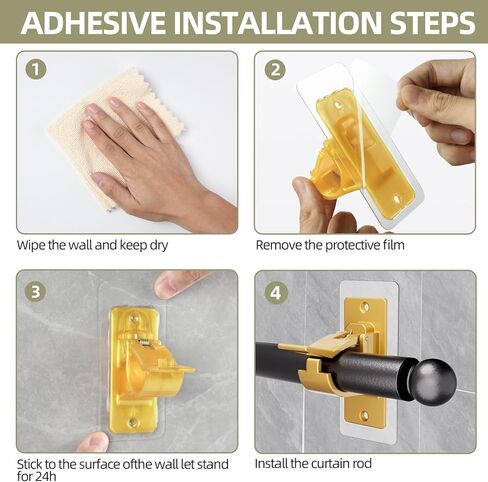 ADHESIVE INSTALLATION STEPS

1

Wipe the wall and keep dry

2

Remove the protective film

3

Stick to the surface ofthe wall let stand for 24h

4

Install the curtain rod