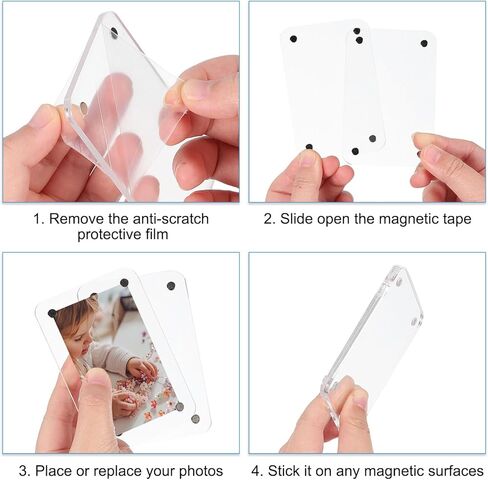 1. Remove the anti-scratch protective film

2. Slide open the magnetic tape

3. Place or replace your photos

4. Stick it on any magnetic surfaces