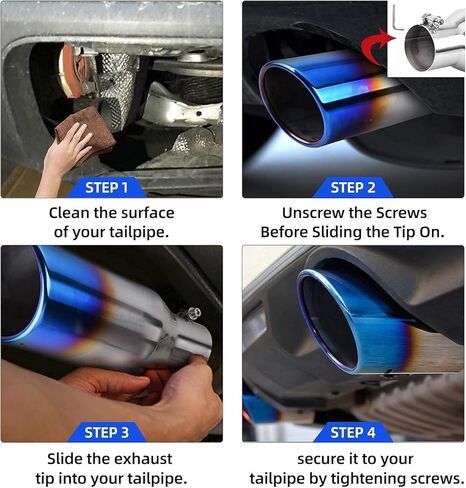 STEP 1

Clean the surface of your tailpipe.

STEP 2

Unscrew the Screws Before Sliding the Tip On.

STEP 3

Slide the exhaust tip into your tailpipe.

STEP 4

secure it to your tailpipe by tightening screws.