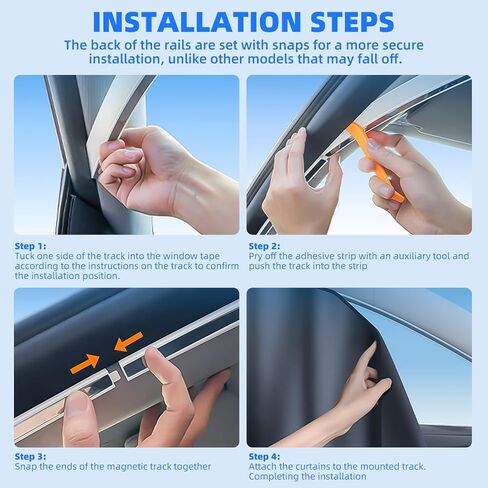 INSTALLATION STEPS

The back of the rails are set with snaps for a more secure installation, unlike other models that may fall off.

Step 1:
Tuck one side of the track into the window tape according to the instructions on the track to confirm the installation position.

Step 2:
Pry off the adhesive strip with an auxiliary tool and push the track into the strip

Step 3:
Snap the ends of the magnetic track together

Step 4:
Attach the curtains to the mounted track. Completing the installation