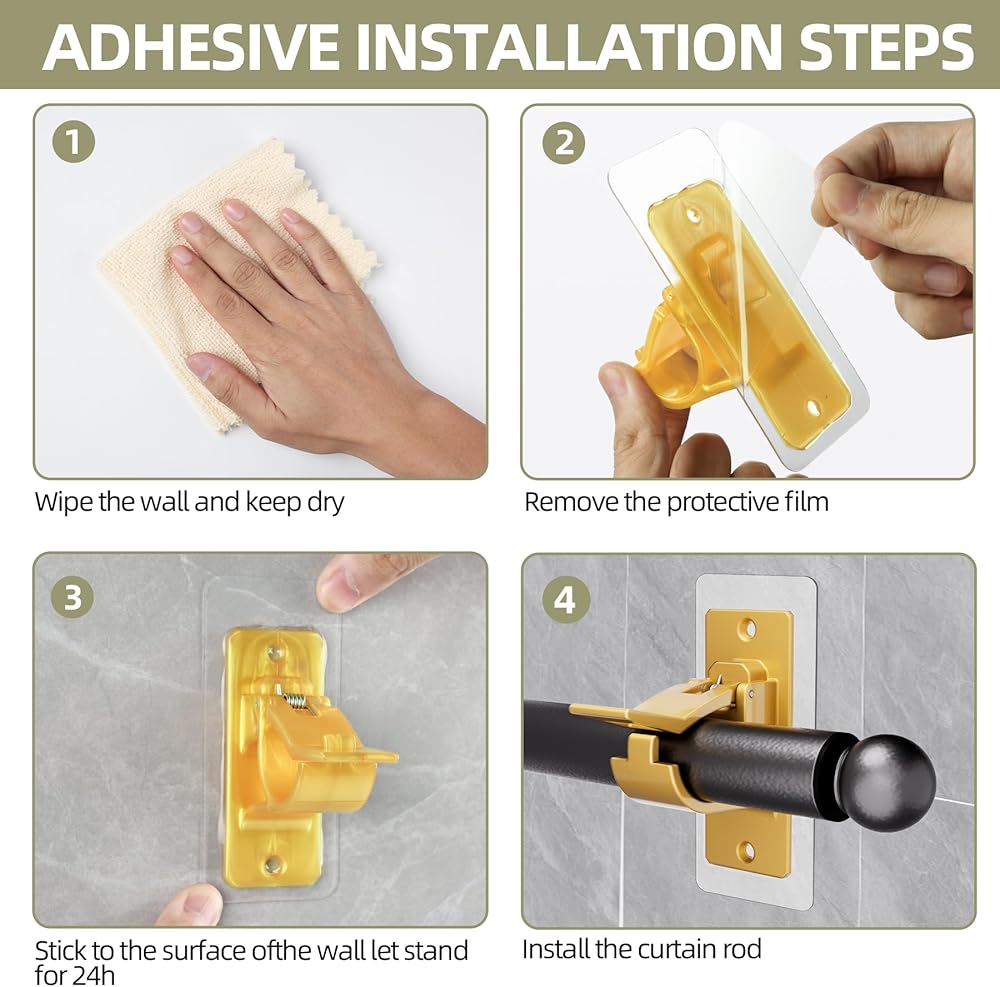 ADHESIVE INSTALLATION STEPS

1

Wipe the wall and keep dry

2

Remove the protective film

3

Stick to the surface ofthe wall let stand for 24h

4

Install the curtain rod