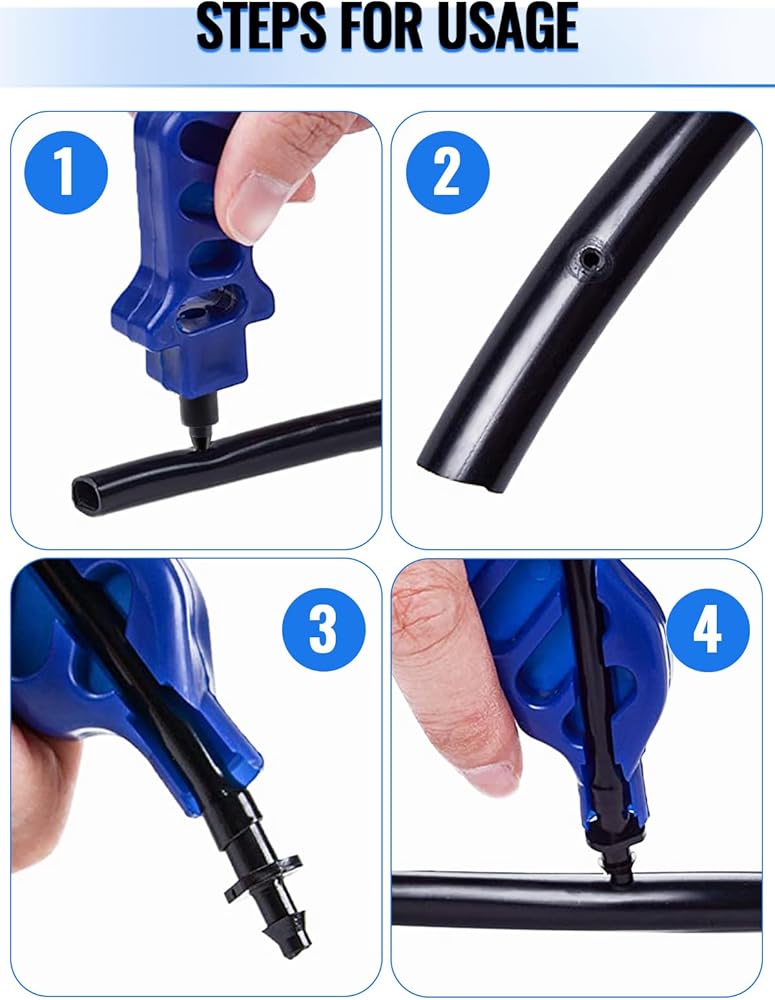 STEPS FOR USAGE

1

2

3

4