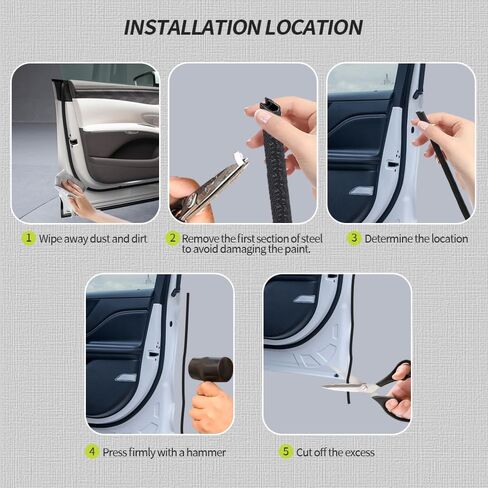 INSTALLATION LOCATION

1 Wipe away dust and dirt

2 Remove the first section of steel to avoid damaging the paint.

3 Determine the location

4 Press firmly with a hammer

5 Cut off the excess