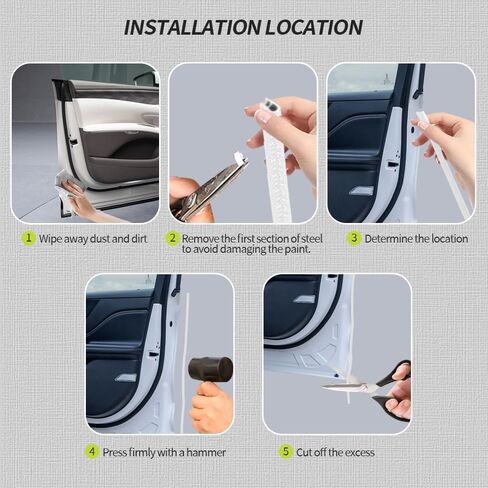 INSTALLATION LOCATION

1 Wipe away dust and dirt

2 Remove the first section of steel to avoid damaging the paint.

3 Determine the location

4 Press firmly with a hammer

5 Cut off the excess