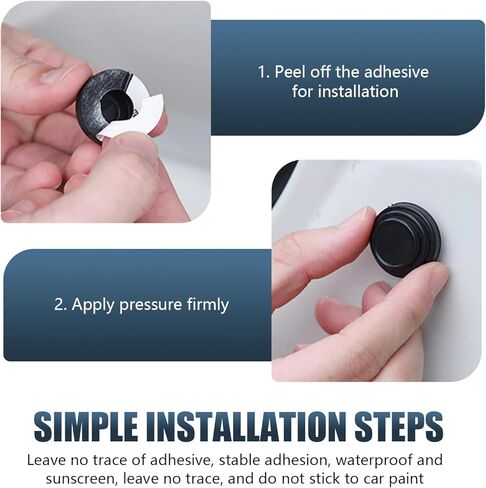 1. Peel off the adhesive for installation

2. Apply pressure firmly

SIMPLE INSTALLATION STEPS

Leave no trace of adhesive, stable adhesion, waterproof and sunscreen, leave no trace, and do not stick to car paint