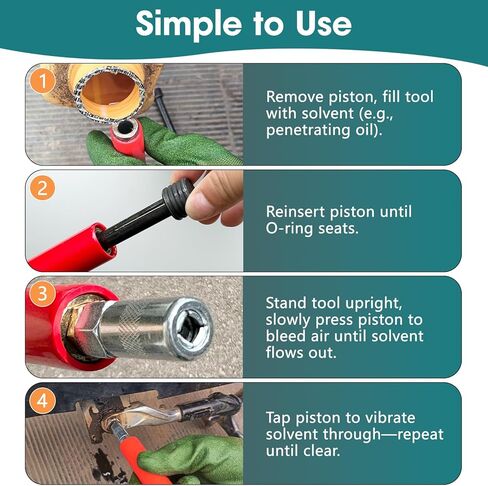 Simple to Use

1

Remove piston, fill tool with solvent (e.g., penetrating oil).

2

Reinsert piston until O-ring seats.

3

Stand tool upright, slowly press piston to bleed air until solvent flows out.

4

Tap piston to vibrate solvent through—repeat until clear.