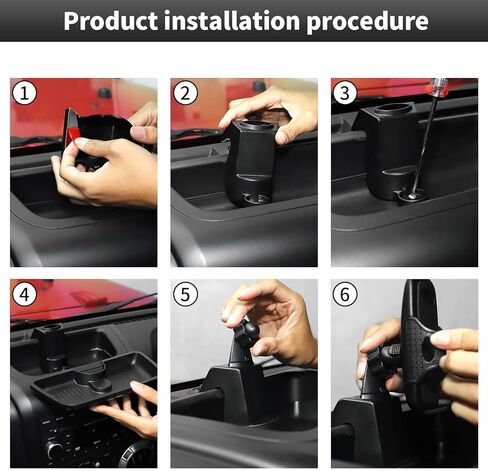 Product installation procedure

1

2

3

4

5

6