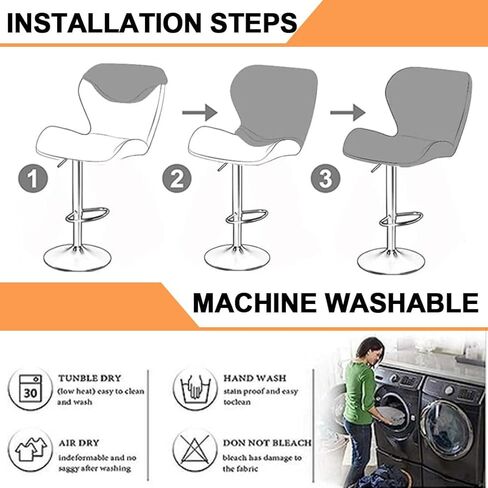 INSTALLATION STEPS

1

2

3

MACHINE WASHABLE

30

TUNBLE DRY
(low heat) easy to clean and wash

HAND WASH
stain proof and easy toclean

AIR DRY
indeformable and no saggy after washing

DON NOT BLEACH
bleach has damage to the fabric