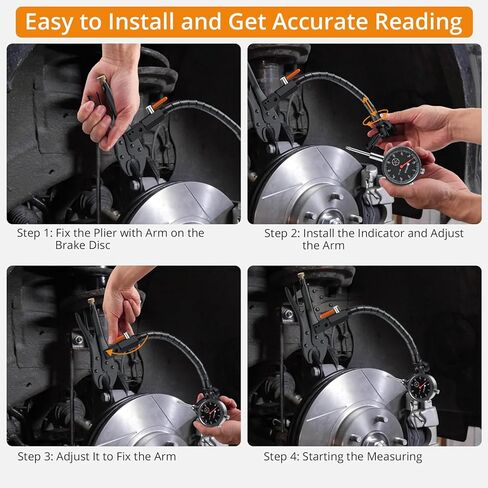 Easy to Install and Get Accurate Reading

Step 1: Fix the Plier with Arm on the Brake Disc

Step 2: Install the Indicator and Adjust the Arm

Step 3: Adjust It to Fix the Arm

Step 4: Starting the Measuring