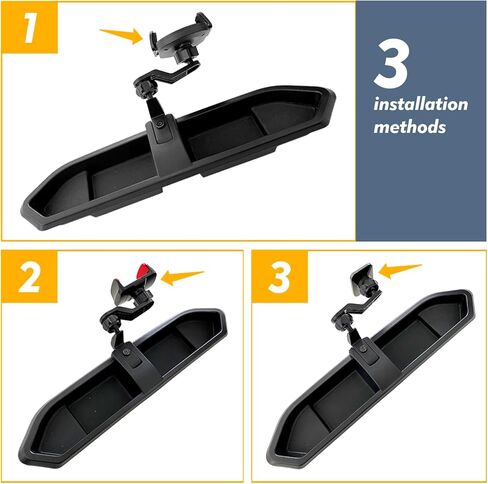 1

3
installation
methods

2

3