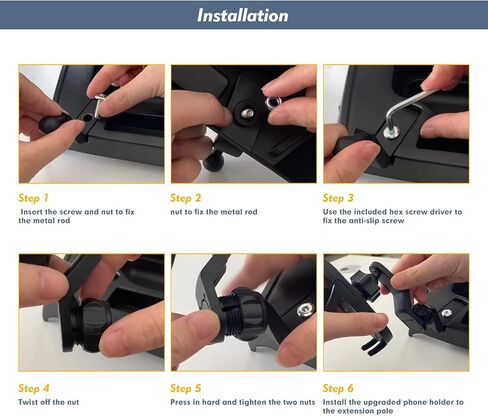 Installation

Step 1
Insert the screw and nut to fix the metal rod

Step 2
nut to fix the metal rod

Step 3
Use the included hex screw driver to fix the anti-slip screw

Step 4
Twist off the nut

Step 5
Press in hard and tighten the two nuts

Step 6
Install the upgraded phone holder to the extension pole