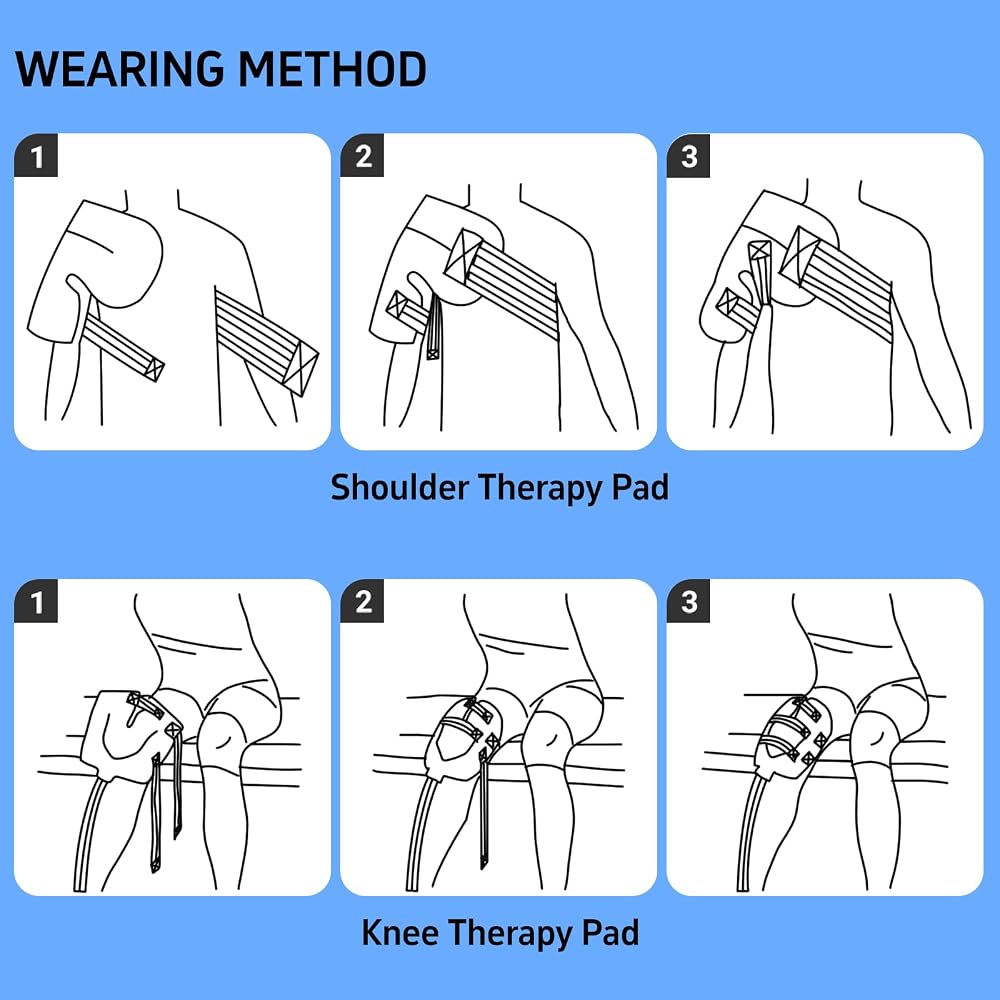 WEARING METHOD

1

2

3

Shoulder Therapy Pad

1

2

3

Knee Therapy Pad