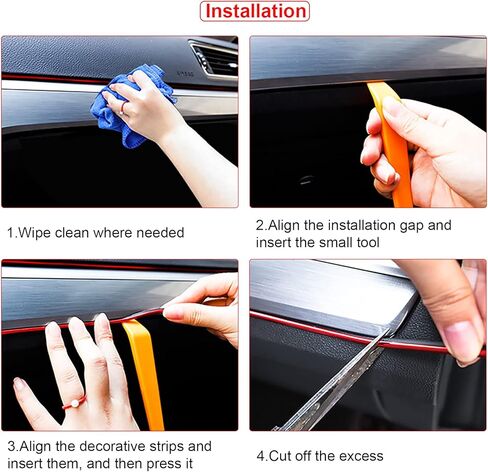 Installation

1.Wipe clean where needed

2.Align the installation gap and insert the small tool

3.Align the decorative strips and insert them, and then press it

4.Cut off the excess