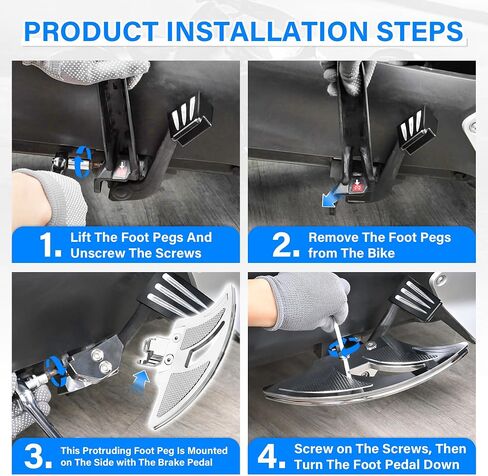 PRODUCT INSTALLATION STEPS

1. Lift The Foot Pegs And Unscrew The Screws

2. Remove The Foot Pegs from The Bike

3. This Protruding Foot Peg Is Mounted on The Side with The Brake Pedal

4. Screw on The Screws, Then Turn The Foot Pedal Down