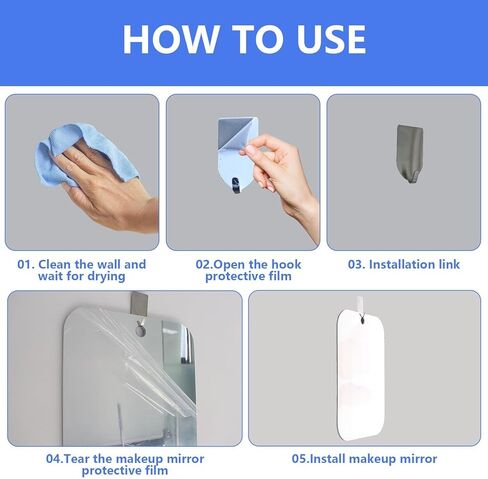 HOW TO USE

01. Clean the wall and wait for drying

02.Open the hook protective film

03. Installation link

04.Tear the makeup mirror protective film

05.Install makeup mirror