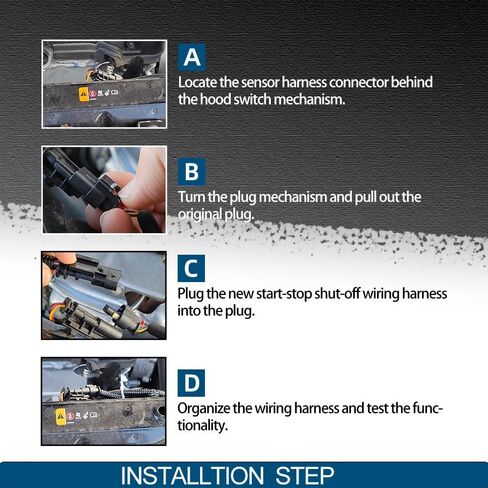 A
Locate the sensor harness connector behind the hood switch mechanism.

B
Turn the plug mechanism and pull out the original plug.

C
Plug the new start-stop shut-off wiring harness into the plug.

D
Organize the wiring harness and test the functionality.

INSTALLTION STEP