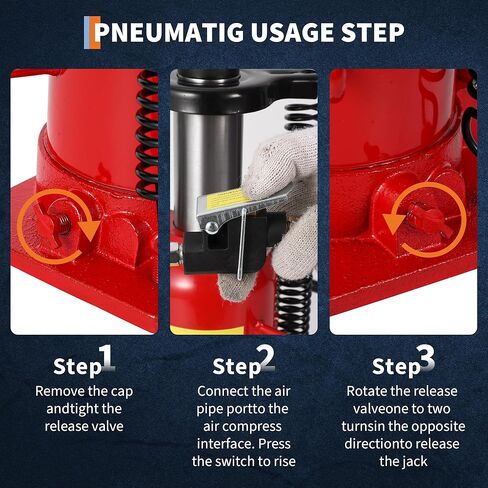 PNEUMATIG USAGE STEP

Step1
Remove the cap andtight the release valve

Step2
Connect the air pipe portto the air compress interface. Press the switch to rise

Step3
Rotate the release valveone to two turnsin the opposite directionto release the jack