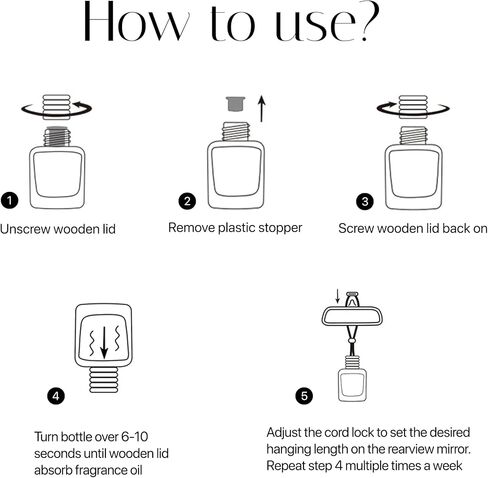 How to use?

1
Unscrew wooden lid

2
Remove plastic stopper

3
Screw wooden lid back on

4
Turn bottle over 6-10 seconds until wooden lid absorb fragrance oil

5
Adjust the cord lock to set the desired hanging length on the rearview mirror. Repeat step 4 multiple times a week