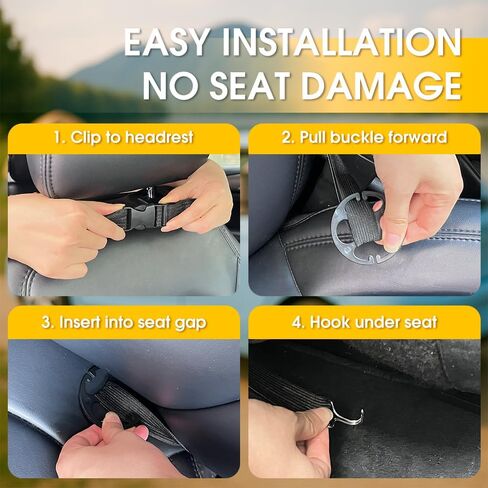 EASY INSTALLATION
NO SEAT DAMAGE

1. Clip to headrest

2. Pull buckle forward

3. Insert into seat gap

4. Hook under seat