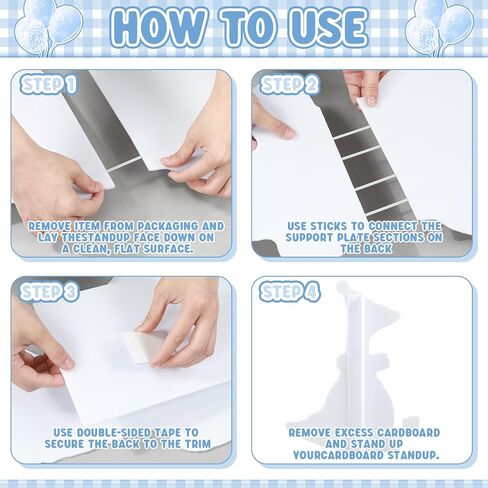 HOW TO USE

STEP 1

REMOVE ITEM FROM PACKAGING AND LAY THESTANDUP FACE DOWN ON A CLEAN, FLAT SURFACE.

STEP 2

USE STICKS TO CONNECT THE SUPPORT PLATE SECTIONS ON THE BACK

STEP 3

USE DOUBLE-SIDED TAPE TO SECURE THE BACK TO THE TRIM

STEP 4

REMOVE EXCESS CARDBOARD AND STAND UP YOURCARDBOARD STANDUP.