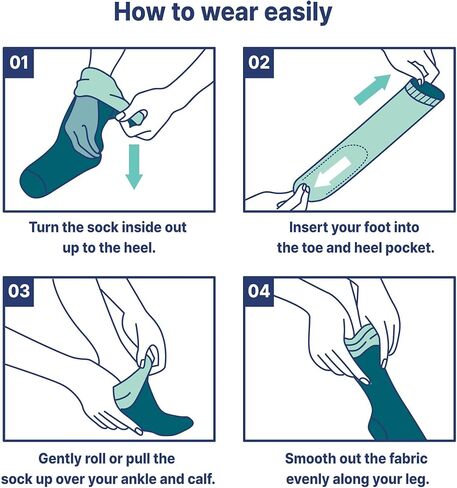 How to wear easily

01

Turn the sock inside out up to the heel.

02

Insert your foot into the toe and heel pocket.

03

Gently roll or pull the sock up over your ankle and calf.

04

Smooth out the fabric evenly along your leg.