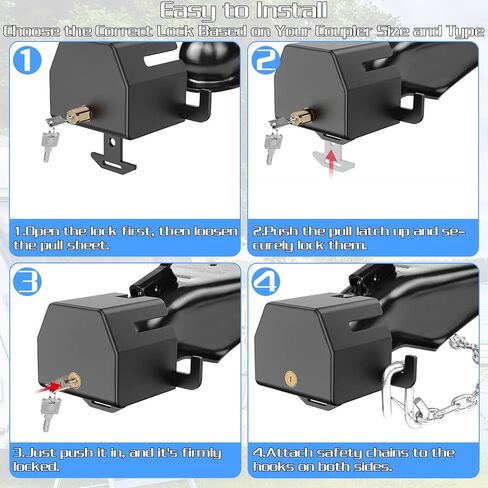 Easy to Install

Choose the Correct Lock Based on Your Coupler Size and Type

1

1.Open the lock first, then loosen the pull sheet.

2

2.Push the pull latch up and securely lock them.

3

3.Just push it in, and it's firmly locked.

4

4.Attach safety chains to the hooks on both sides.