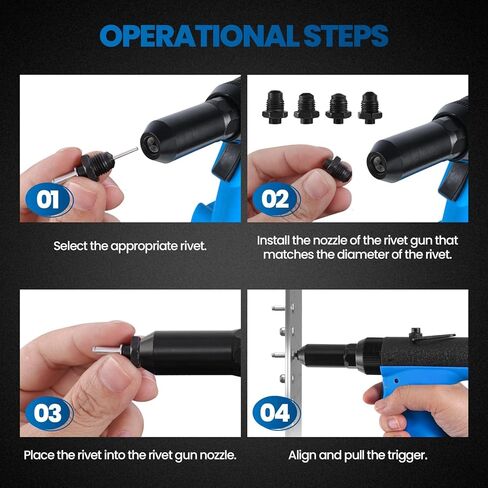 OPERATIONAL STEPS

01

Select the appropriate rivet.

02

Install the nozzle of the rivet gun that matches the diameter of the rivet.

03

Place the rivet into the rivet gun nozzle.

04

Align and pull the trigger.