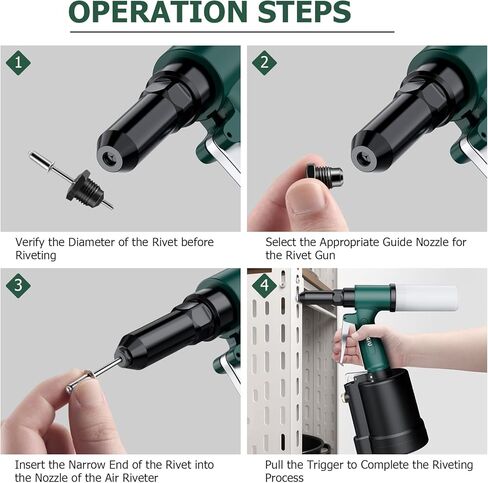 OPERATION STEPS

1

Verify the Diameter of the Rivet before Riveting

2

Select the Appropriate Guide Nozzle for the Rivet Gun

3

Insert the Narrow End of the Rivet into the Nozzle of the Air Riveter

4

Pull the Trigger to Complete the Riveting Process