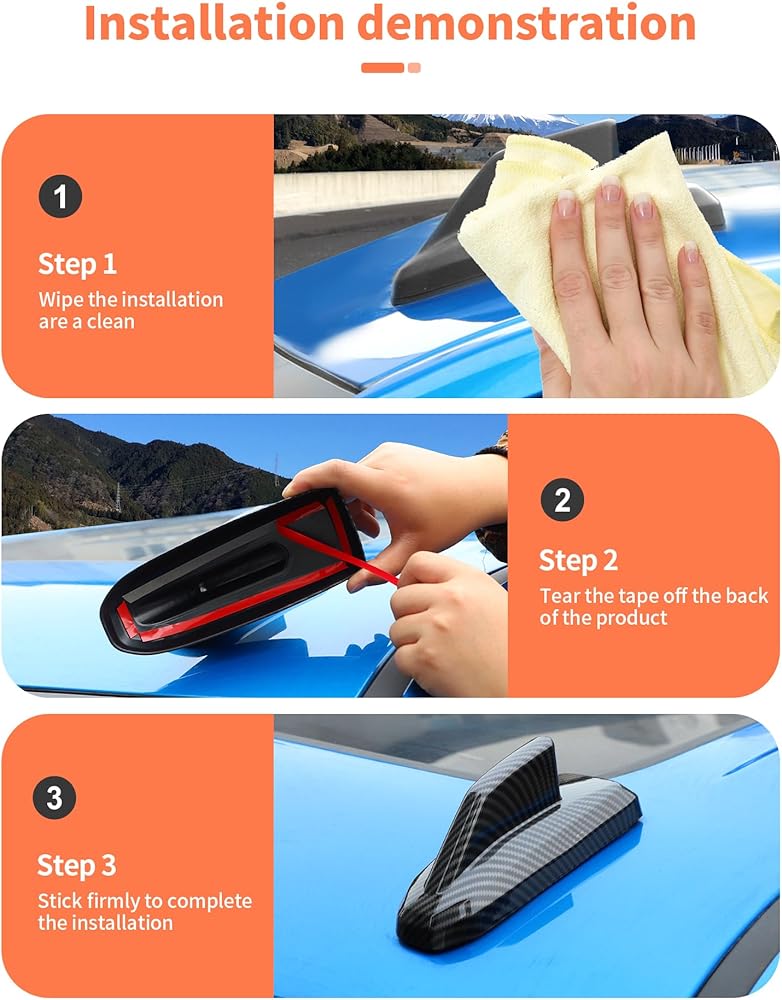 Installation demonstration

1

Step 1

Wipe the installation are a clean

2

Step 2

Tear the tape off the back of the product

3

Step 3

Stick firmly to complete the installation