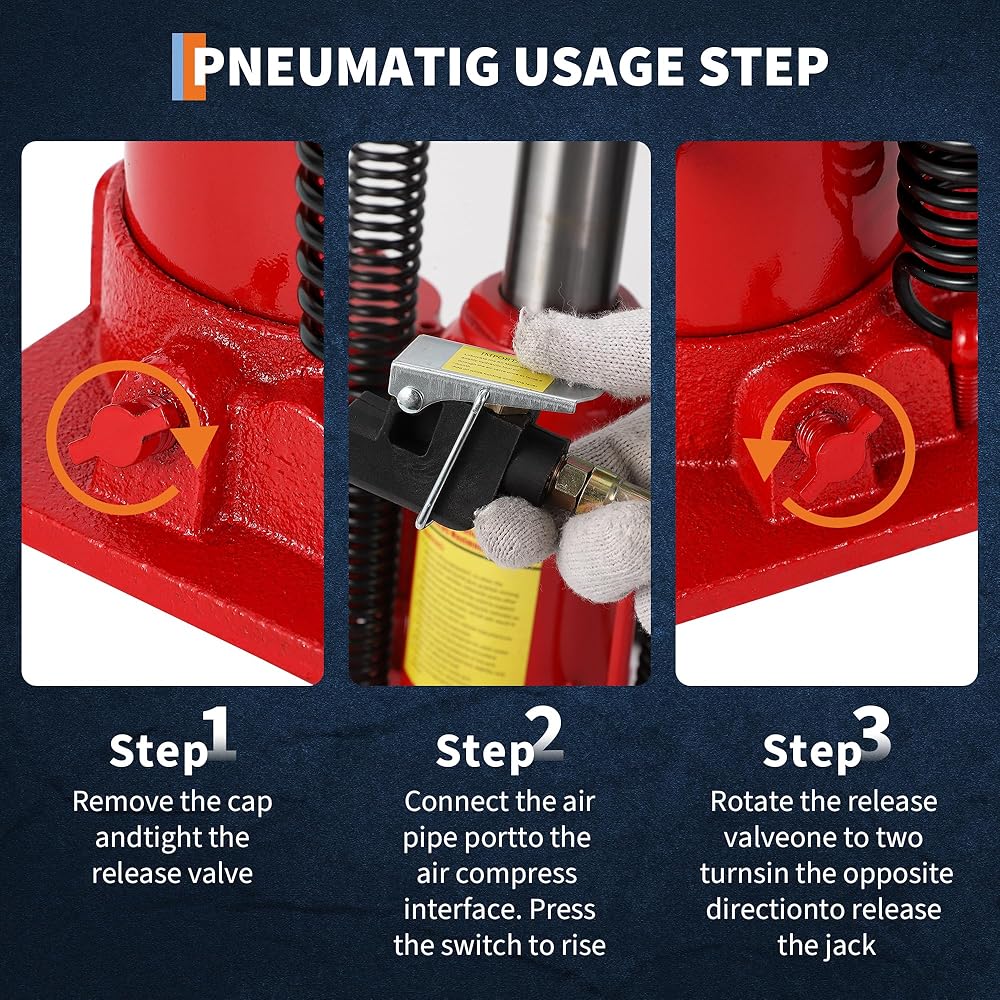 PNEUMATIG USAGE STEP

Step1
Remove the cap andtight the release valve

Step2
Connect the air pipe portto the air compress interface. Press the switch to rise

Step3
Rotate the release valveone to two turnsin the opposite directionto release the jack