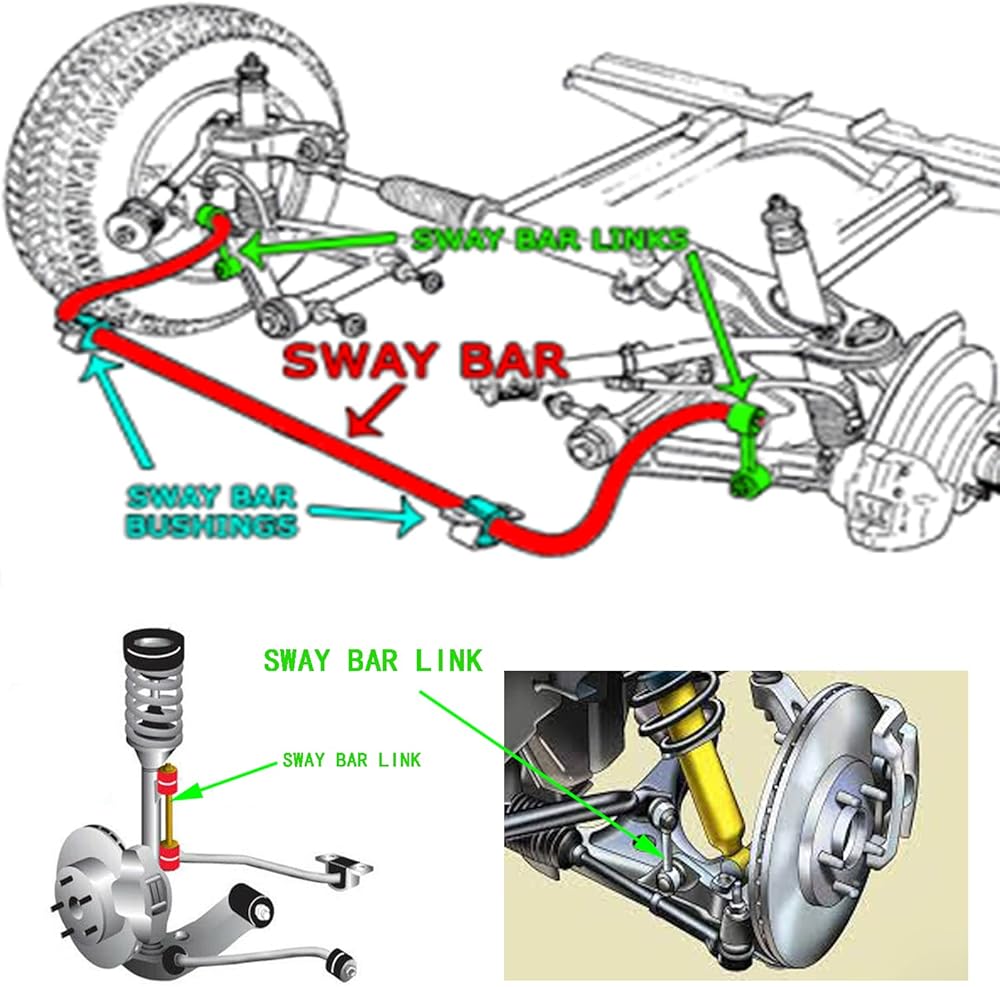 SWAY BAR LINKS

SWAY BAR

SWAY BAR BUSHINGS

SWAY BAR LINK

SWAY BAR LINK