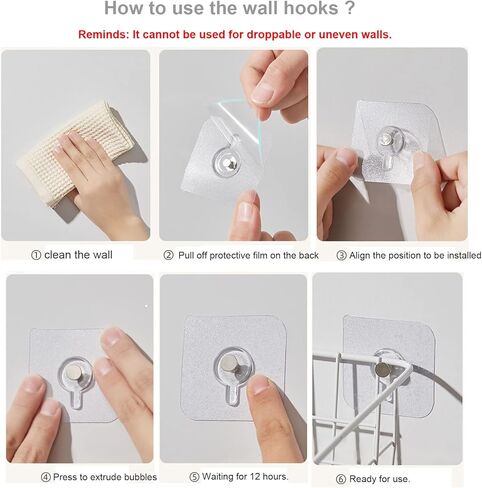 How to use the wall hooks ?

Reminds: It cannot be used for droppable or uneven walls.

① clean the wall

② Pull off protective film on the back

③ Align the position to be installed

④ Press to extrude bubbles

⑤ Waiting for 12 hours.

⑥ Ready for use.