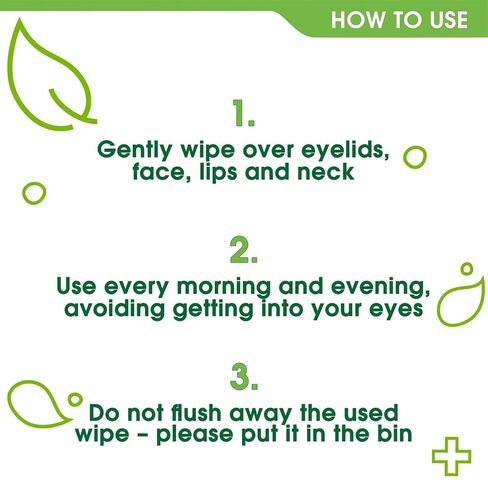 HOW TO USE

1.

Gently wipe over eyelids, face, lips and neck

2.

Use every morning and evening, avoiding getting into your eyes

3.

Do not flush away the used wipe – please put it in the bin