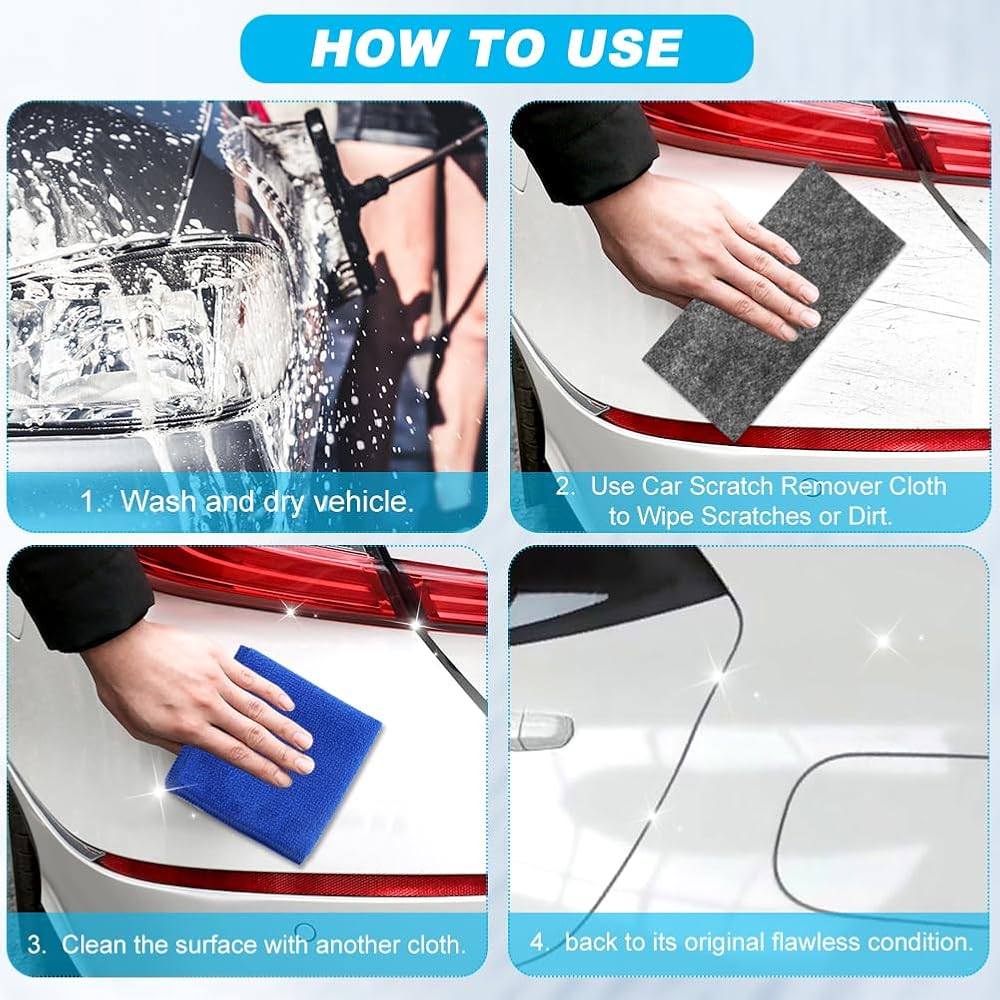 HOW TO USE

1. Wash and dry vehicle.

2. Use Car Scratch Remover Cloth to Wipe Scratches or Dirt.

3. Clean the surface with another cloth.

4. back to its original flawless condition.