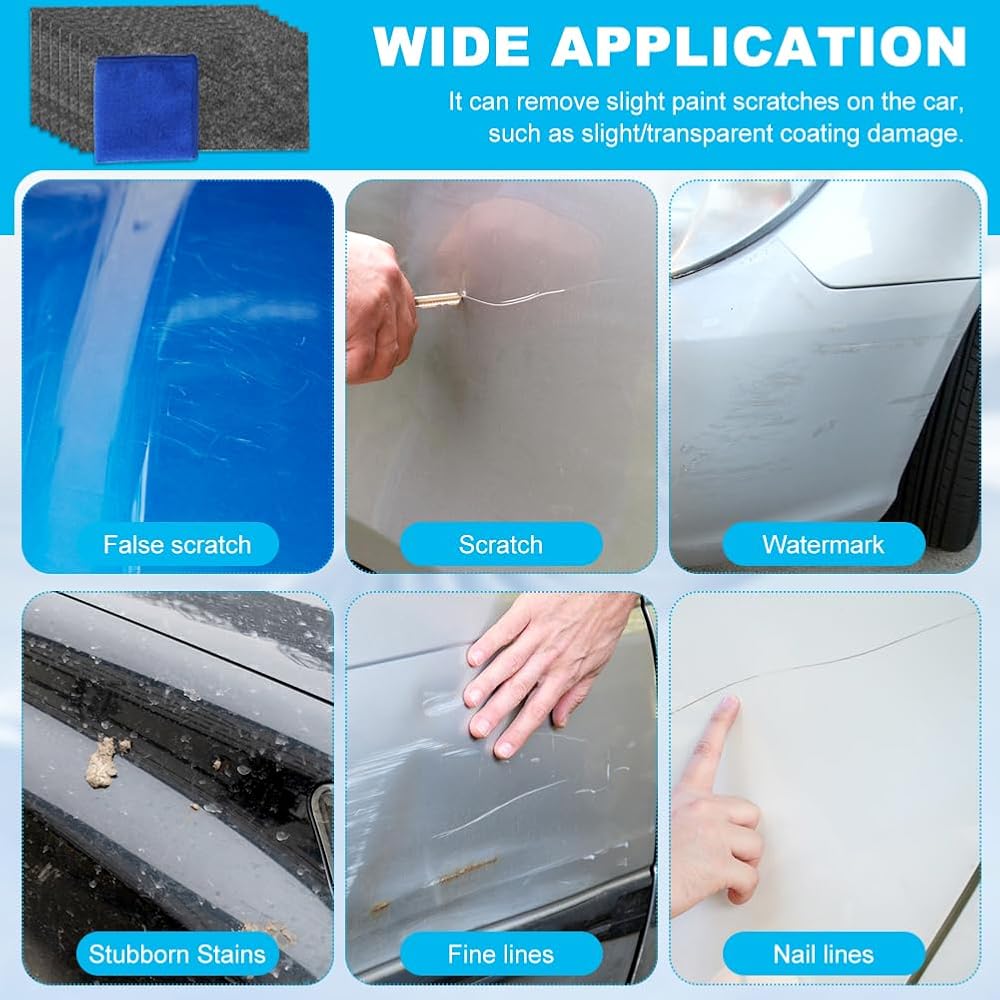 WIDE APPLICATION

It can remove slight paint scratches on the car, such as slight/transparent coating damage.

False scratch

Scratch

Watermark

Stubborn Stains

Fine lines

Nail lines