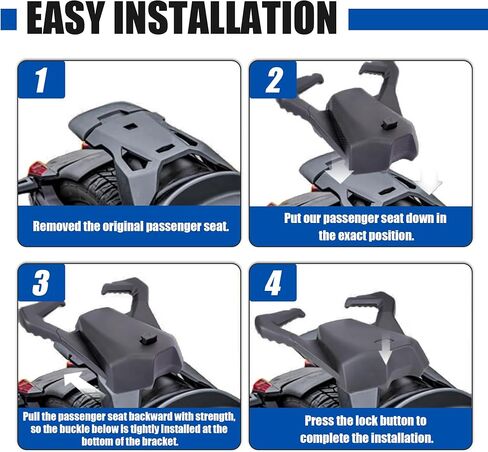 EASY INSTALLATION

1

Removed the original passenger seat.

2

Put our passenger seat down in the exact position.

3

Pull the passenger seat backward with strength, so the buckle below is tightly installed at the bottom of the bracket.

4

Press the lock button to complete the installation.