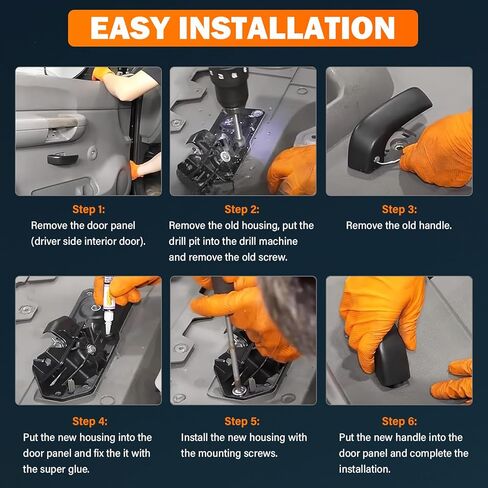 EASY INSTALLATION

Step 1:
Remove the door panel (driver side interior door).

Step 2:
Remove the old housing, put the drill pit into the drill machine and remove the old screw.

Step 3:
Remove the old handle.

Step 4:
Put the new housing into the door panel and fix the it with the super glue.

Step 5:
Install the new housing with the mounting screws.

Step 6:
Put the new handle into the door panel and complete the installation.