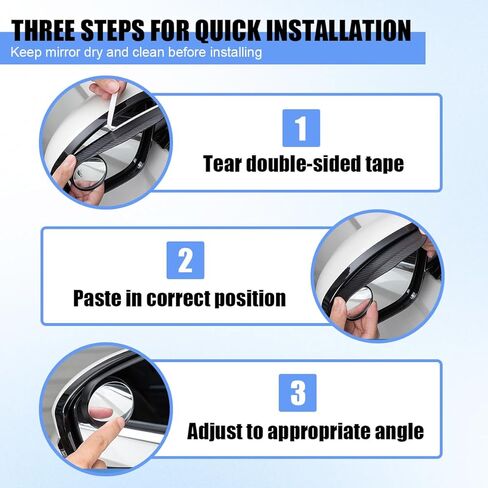 THREE STEPS FOR QUICK INSTALLATION
Keep mirror dry and clean before installing

1
Tear double-sided tape

2
Paste in correct position

3
Adjust to appropriate angle