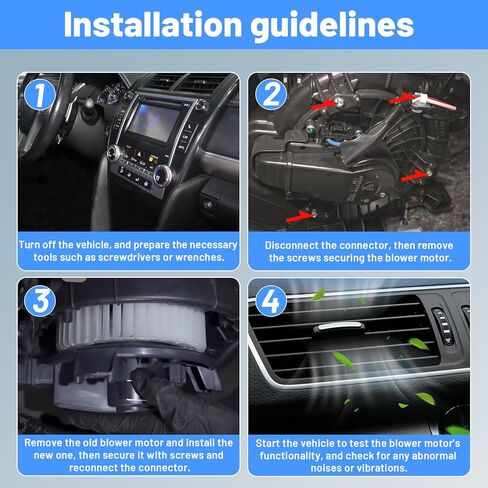 Installation guidelines

1

Turn off the vehicle, and prepare the necessary tools such as screwdrivers or wrenches.

2

Disconnect the connector, then remove the screws securing the blower motor.

3

Remove the old blower motor and install the new one, then secure it with screws and reconnect the connector.

4

Start the vehicle to test the blower motor's functionality, and check for any abnormal noises or vibrations.