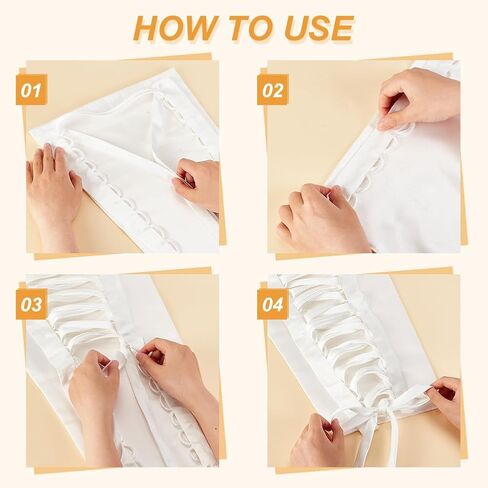 HOW TO USE

01

02

03

04