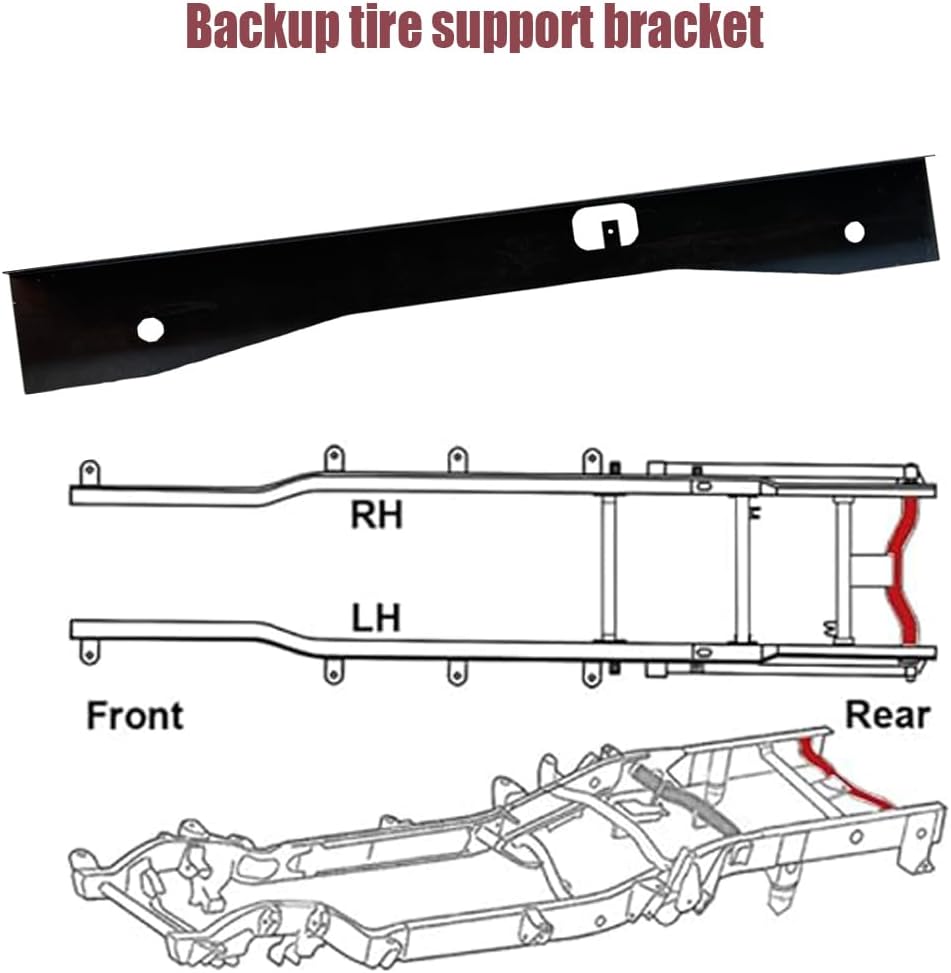 Backup tire support bracket

RH

LH

Front

Rear