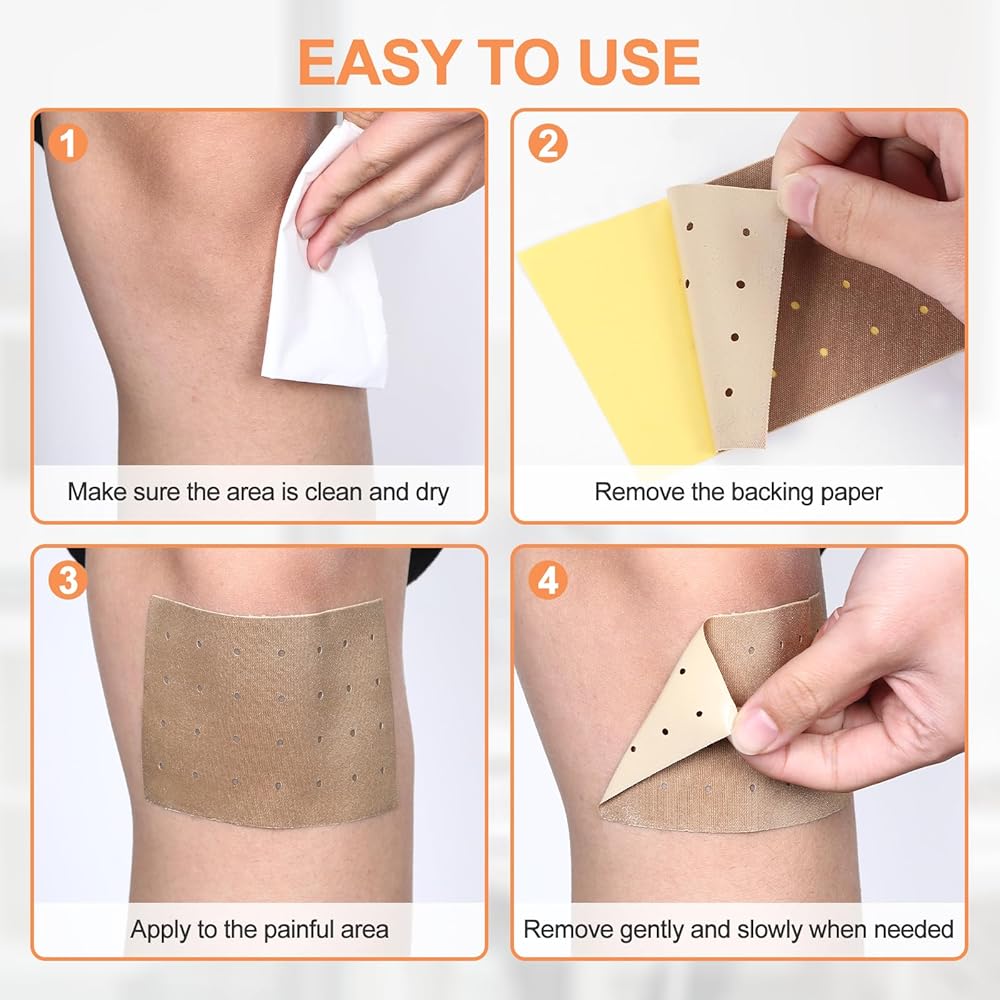 EASY TO USE

1
Make sure the area is clean and dry

2
Remove the backing paper

3
Apply to the painful area

4
Remove gently and slowly when needed