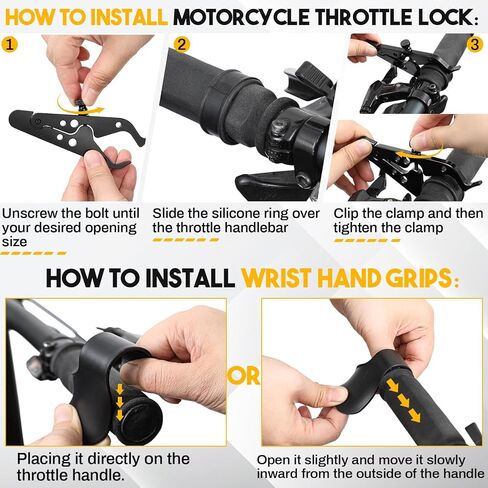 HOW TO INSTALL MOTORCYCLE THROTTLE LOCK:

1

2

3

Unscrew the bolt until your desired opening size

Slide the silicone ring over the throttle handlebar

Clip the clamp and then tighten the clamp

HOW TO INSTALL WRIST HAND GRIPS:

OR

Placing it directly on the throttle handle.

Open it slightly and move it slowly inward from the outside of the handle