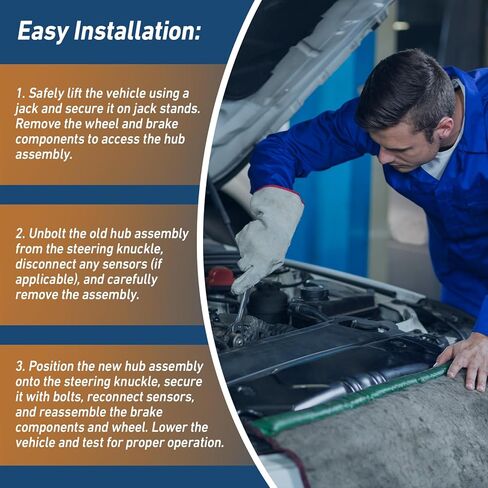 Easy Installation:

1. Safely lift the vehicle using a jack and secure it on jack stands. Remove the wheel and brake components to access the hub assembly.

2. Unbolt the old hub assembly from the steering knuckle, disconnect any sensors (if applicable), and carefully remove the assembly.

3. Position the new hub assembly onto the steering knuckle, secure it with bolts, reconnect sensors, and reassemble the brake components and wheel. Lower the vehicle and test for proper operation.