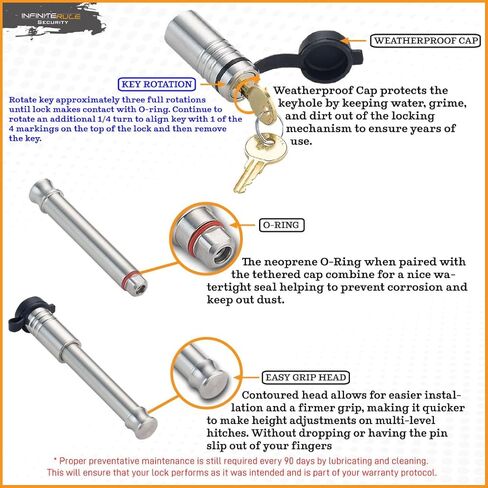 INFINITERULE
Security

WEATHERPROOF CAP

KEY ROTATION

Rotate key approximately three full rotations until lock makes contact with O-ring. Continue to rotate an additional 1/4 turn to align key with 1 of the 4 markings on the top of the lock and then remove the key.

Weatherproof Cap protects the keyhole by keeping water, grime, and dirt out of the locking mechanism to ensure years of use.

O-RING

The neoprene O-Ring when paired with the tethered cap combine for a nice watertight seal helping to prevent corrosion and keep out dust.

EASY GRIP HEAD

Contoured head allows for easier installation and a firmer grip, making it quicker to make height adjustments on multi-level hitches. Without dropping or having the pin slip out of your fingers

* Proper preventative maintenance is still required every 90 days by lubricating and cleaning. This will ensure that your lock performs as it was intended and is part of your warranty protocol.