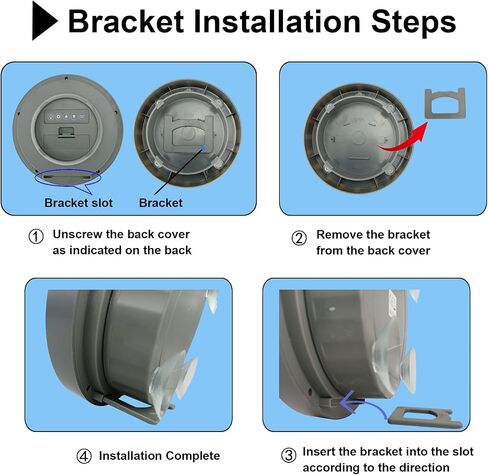 Bracket Installation Steps

Bracket slot

Bracket

① Unscrew the back cover as indicated on the back

② Remove the bracket from the back cover

④ Installation Complete

③ Insert the bracket into the slot according to the direction