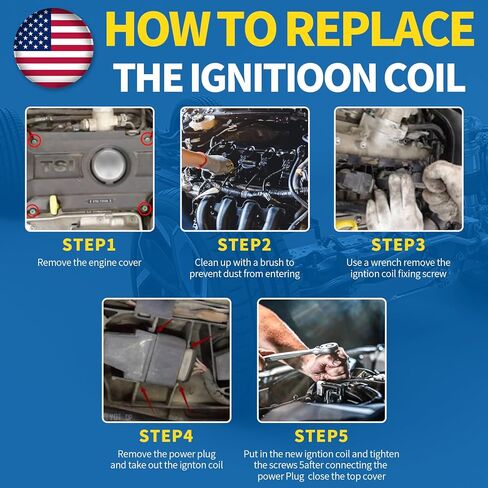 HOW TO REPLACE
THE IGNITIOON COIL

TSI

STEP1
Remove the engine cover

STEP2
Clean up with a brush to prevent dust from entering

STEP3
Use a wrench remove the igntion coil fixing screw

STEP4
Remove the power plug and take out the ignton coil

STEP5
Put in the new igntion coil and tighten the screws 5after connecting the power Plug close the top cover