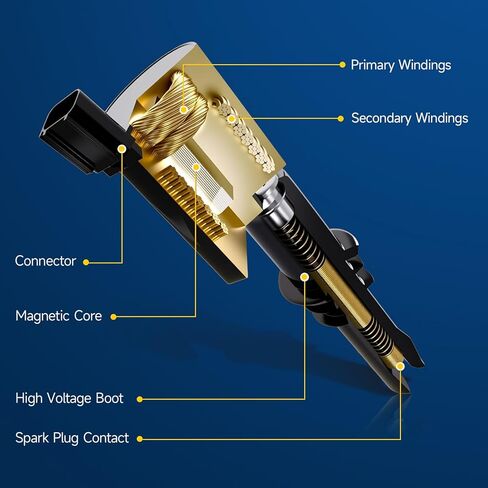 Primary Windings

Secondary Windings

Connector

Magnetic Core

High Voltage Boot

Spark Plug Contact