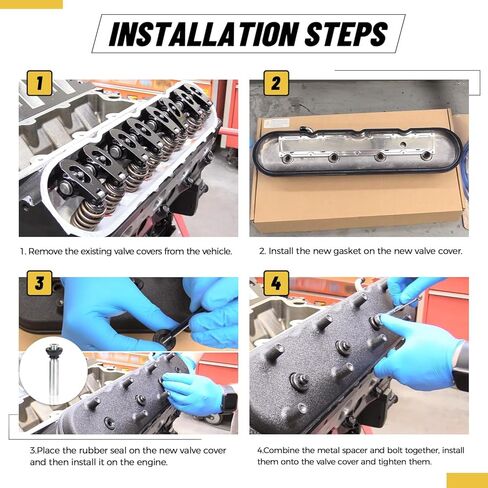 INSTALLATION STEPS

1

1. Remove the existing valve covers from the vehicle.

2

2. Install the new gasket on the new valve cover.

3

3.Place the rubber seal on the new valve cover and then install it on the engine.

4

4.Combine the metal spacer and bolt together, install them onto the valve cover and tighten them.