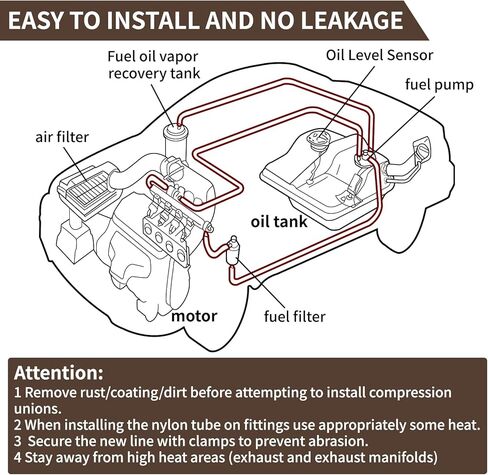 EASY TO INSTALL AND NO LEAKAGE

Fuel oil vapor recovery tank

Oil Level Sensor

fuel pump

air filter

oil tank

motor

fuel filter

Attention:
1 Remove rust/coating/dirt before attempting to install compression unions.
2 When installing the nylon tube on fittings use appropriately some heat.
3 Secure the new line with clamps to prevent abrasion.
4 Stay away from high heat areas (exhaust and exhaust manifolds)